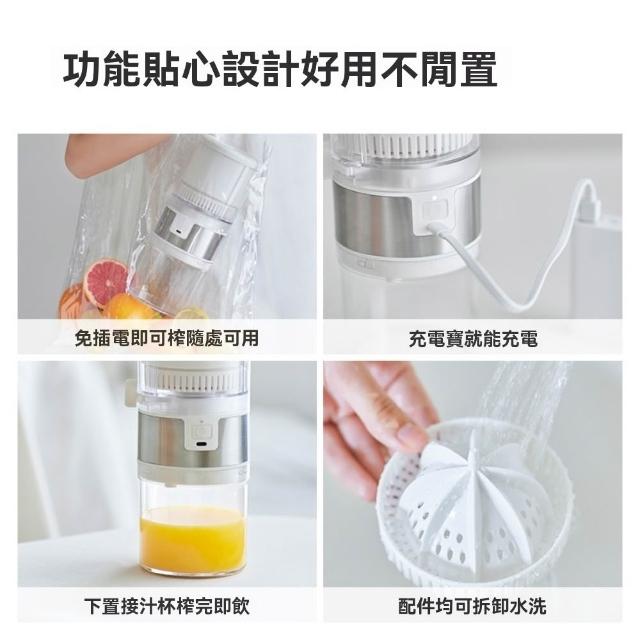 功能貼心設計好用不閒置

免插電即可榨隨處可用

充電寶就能充電

下置接汁杯榨完即飲

配件均可拆卸水洗