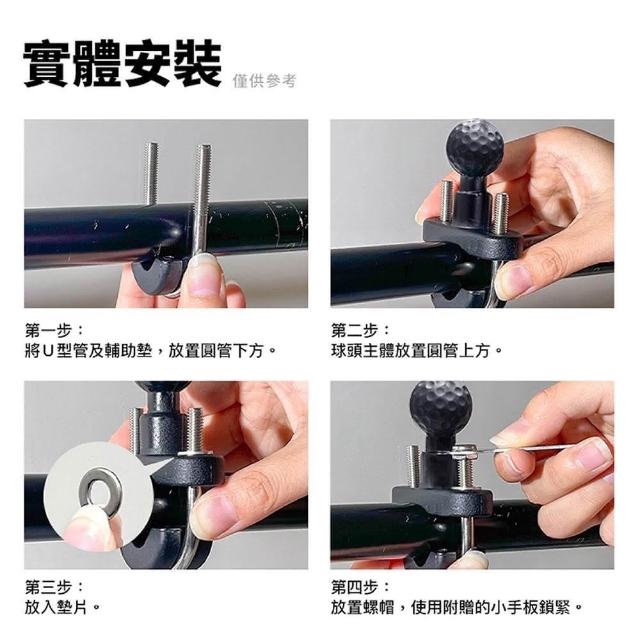 實體安裝 僅供參考

第一步：
將U型管及輔助墊，放置圓管下方。

第二步：
球頭主體放置圓管上方。

第三步：
放入墊片。

第四步：
放置螺帽，使用附贈的小手板鎖緊。