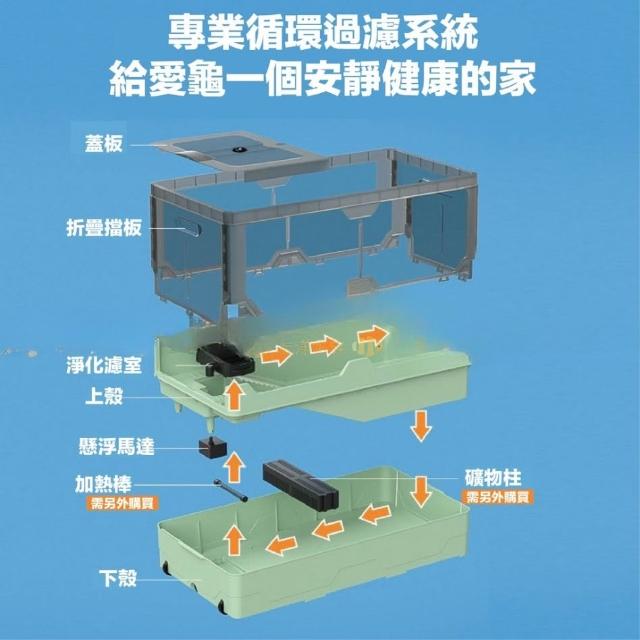 專業循環過濾系統
給愛龜一個安靜健康的家

蓋板

折疊擋板

淨化濾室

上殼

懸浮馬達

加熱棒
需另外購買

礦物柱
需另外購買

下殼