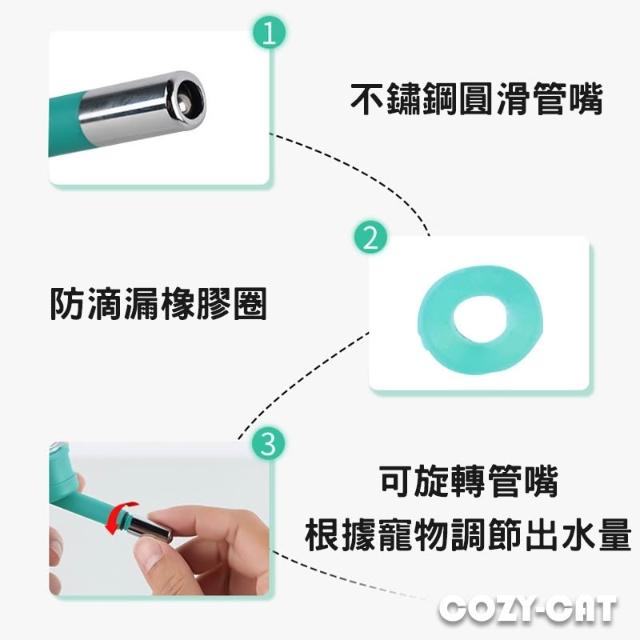 1

不鏽鋼圓滑管嘴

2

防滴漏橡膠圈

3

可旋轉管嘴
根據寵物調節出水量

COZY-CAT