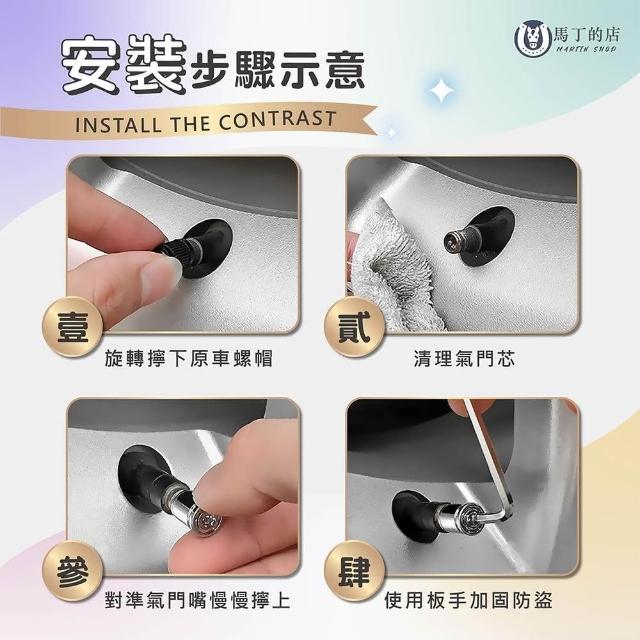 馬丁的店
MARTIN SHOP

安裝步驟示意

INSTALL THE CONTRAST

壹
旋轉擰下原車螺帽

貳
清理氣門芯

參
對準氣門嘴慢慢擰上

肆
使用板手加固防盜