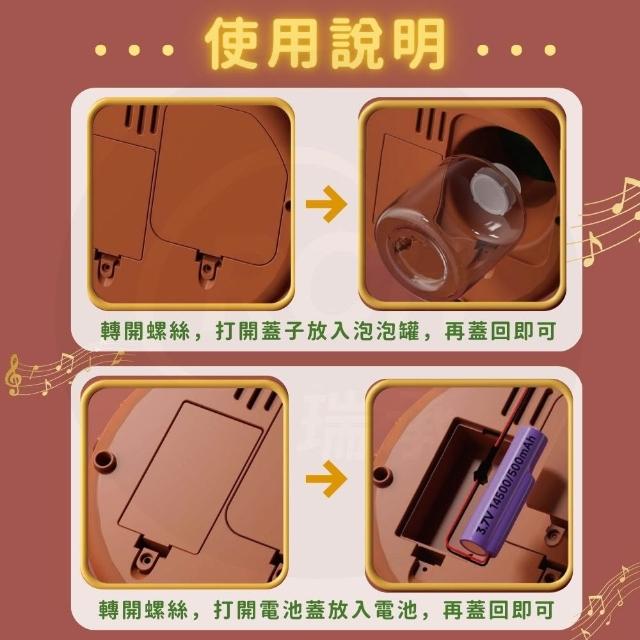 使用說明

轉開螺絲，打開蓋子放入泡泡罐，再蓋回即可

3.7V 14500/500mAh

轉開螺絲，打開電池蓋放入電池，再蓋回即可