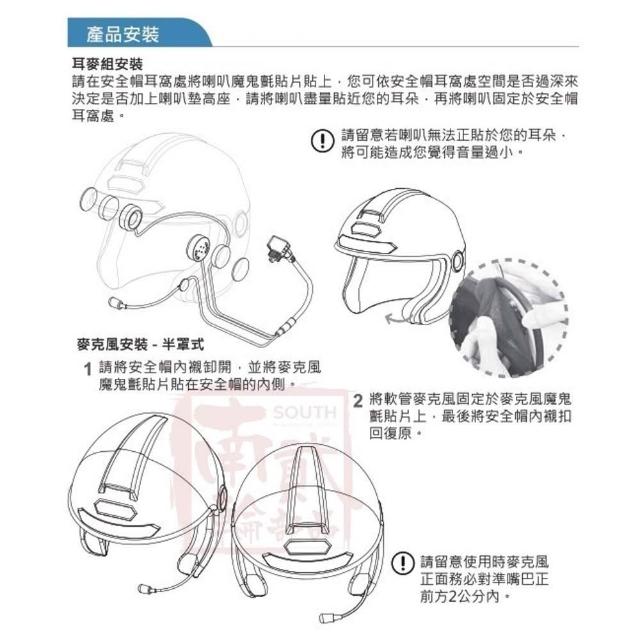 產品安裝

耳麥組安裝
請在安全帽耳窩處將喇叭魔鬼氈貼片貼上，您可依安全帽耳窩處空間是否過深來決定是否加上喇叭墊高座，請將喇叭盡量貼近您的耳朵，再將喇叭固定於安全帽耳窩處。

請留意若喇叭無法正貼於您的耳朵，將可能造成您覺得音量過小。

麥克風安裝 - 半罩式

1 請將安全帽內襯卸開，並將麥克風魔鬼氈貼片貼在安全帽的內側。

2 將軟管麥克風固定於麥克風魔鬼氈貼片上，最後將安全帽內襯扣回復原。

SOUTH

請留意使用時麥克風正面務必對準嘴巴正前方2公分內。