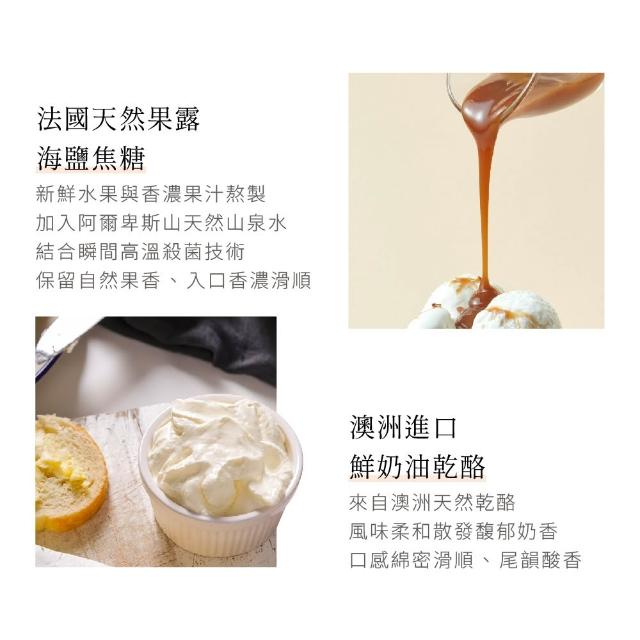 法國天然果露
海鹽焦糖

新鮮水果與香濃果汁熬製
加入阿爾卑斯山天然山泉水
結合瞬間高溫殺菌技術
保留自然果香、入口香濃滑順

澳洲進口
鮮奶油乾酪

來自澳洲天然乾酪
風味柔和散發馥郁奶香
口感綿密滑順、尾韻酸香