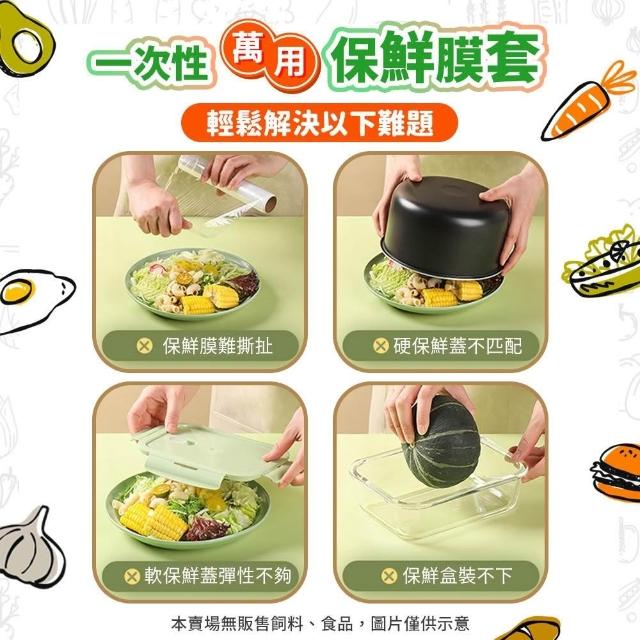 一次性 萬用 保鮮膜套

輕鬆解決以下難題

保鮮膜難撕扯

硬保鮮蓋不匹配

軟保鮮蓋彈性不夠

保鮮盒裝不下

本賣場無販售飼料、食品，圖片僅供示意