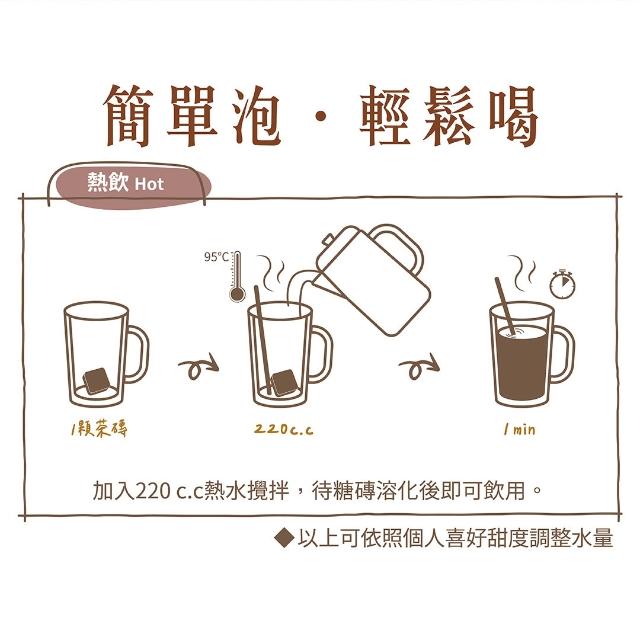 簡單泡・輕鬆喝

熱飲 Hot

95°C

1顆茶磚

220c.c

1 min

加入220 c.c熱水攪拌，待糖磚溶化後即可飲用。

◆以上可依照個人喜好甜度調整水量