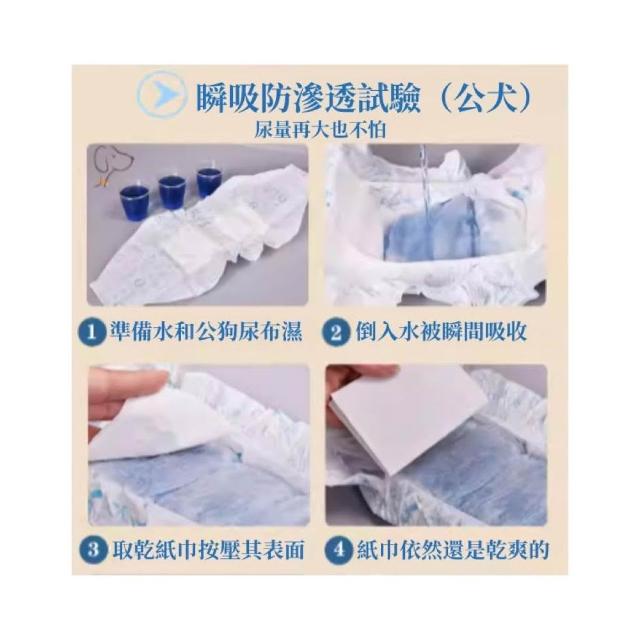 瞬吸防滲透試驗（公犬）
尿量再大也不怕

1 準備水和公狗尿布濕

2 倒入水被瞬間吸收

3 取乾紙巾按壓其表面

4 紙巾依然還是乾爽的