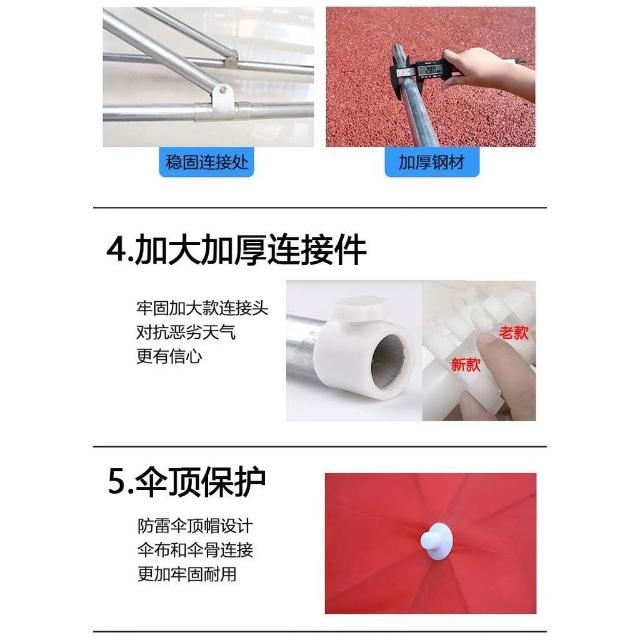 稳固连接处

加厚钢材

4.加大加厚连接件

牢固加大款连接头
对抗恶劣天气
更有信心

老款

新款

5.伞顶保护

防雷伞顶帽设计
伞布和伞骨连接
更加牢固耐用