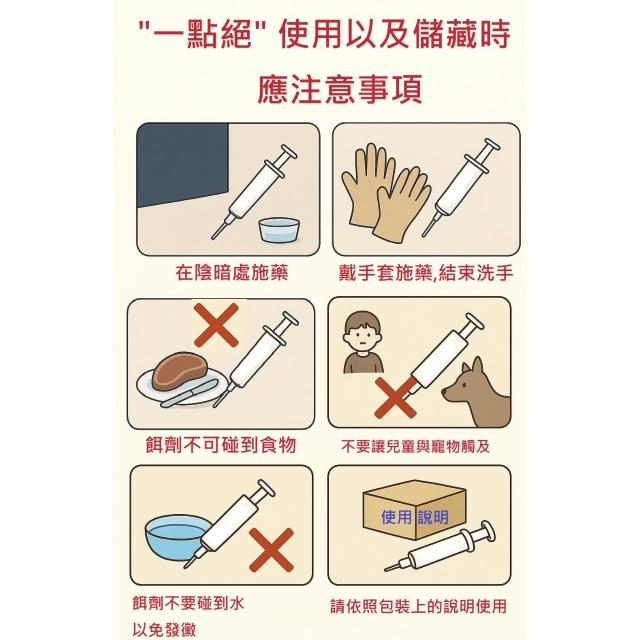 "一點絕" 使用以及儲藏時
應注意事項

在陰暗處施藥

戴手套施藥,結束洗手

餌劑不可碰到食物

不要讓兒童與寵物觸及

餌劑不要碰到水
以免發黴

使用 說明

請依照包裝上的說明使用