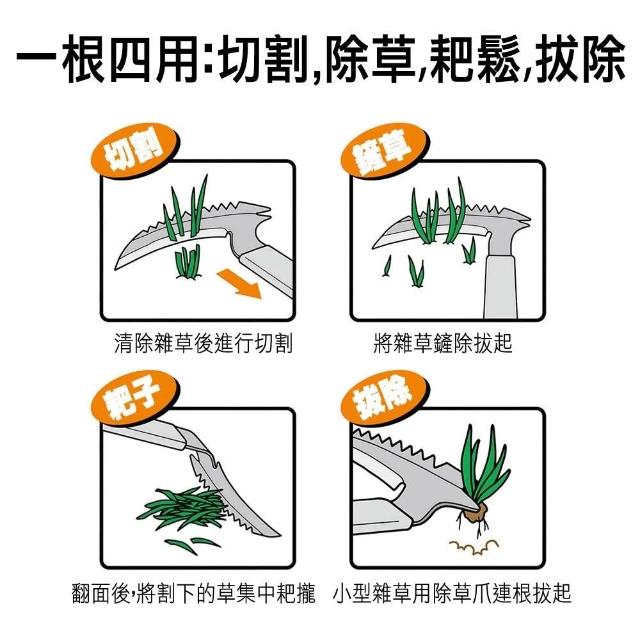 一根四用:切割,除草,耙鬆,拔除

切割

清除雜草後進行切割

鏟草

將雜草鏟除拔起

耙子

翻面後,將割下的草集中耙攏

拔除

小型雜草用除草爪連根拔起