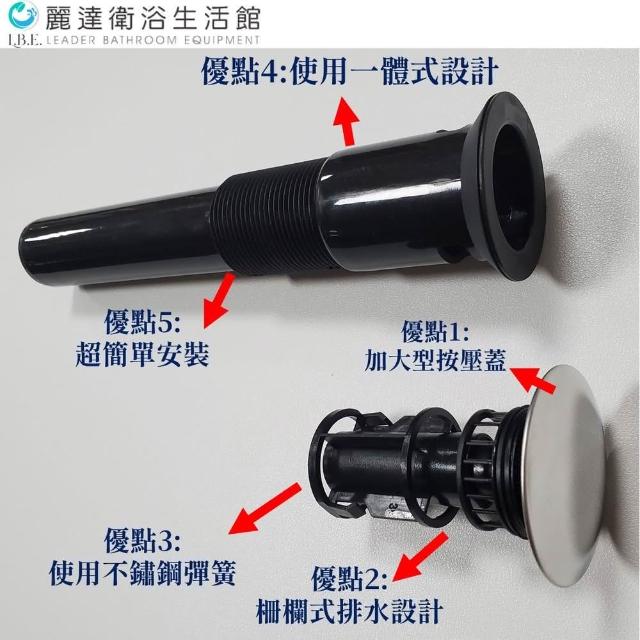 麗達衛浴生活館
L.B.E. LEADER BATHROOM EQUIPMENT

優點4:使用一體式設計

優點5:
超簡單安裝

優點1:
加大型按壓蓋

優點3:
使用不鏽鋼彈簧

優點2:
柵欄式排水設計