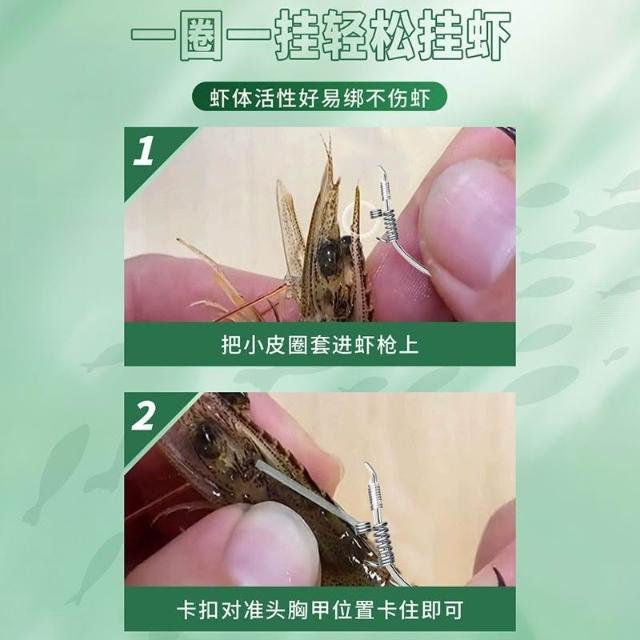 一圈一挂轻松挂虾

虾体活性好易绑不伤虾

1

把小皮圈套进虾枪上

2

卡扣对准头胸甲位置卡住即可