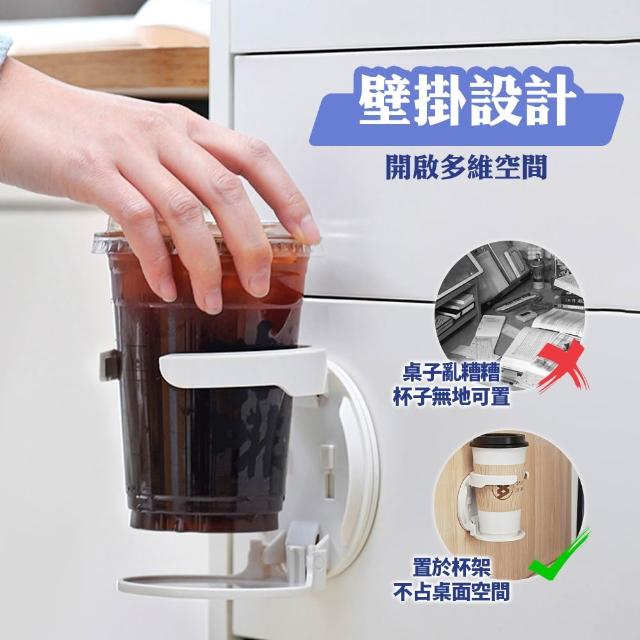 壁掛設計
開啟多維空間

桌子亂糟糟
杯子無地可置

置於杯架
不占桌面空間