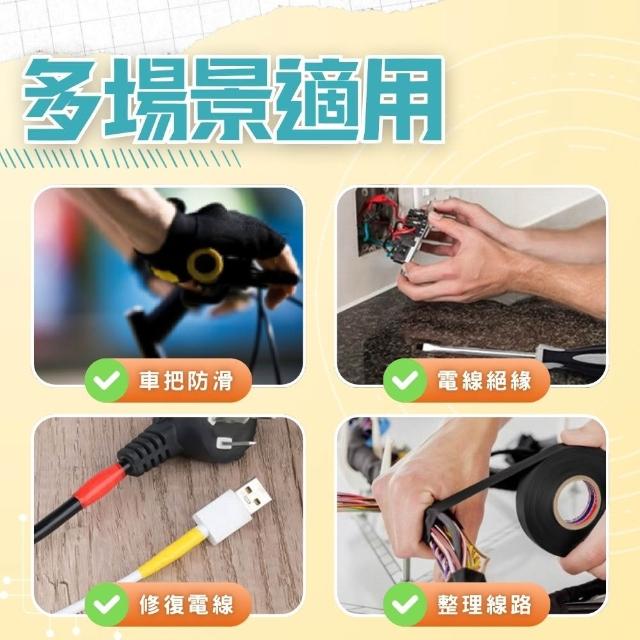 多場景適用

車把防滑

電線絕緣

修復電線

整理線路