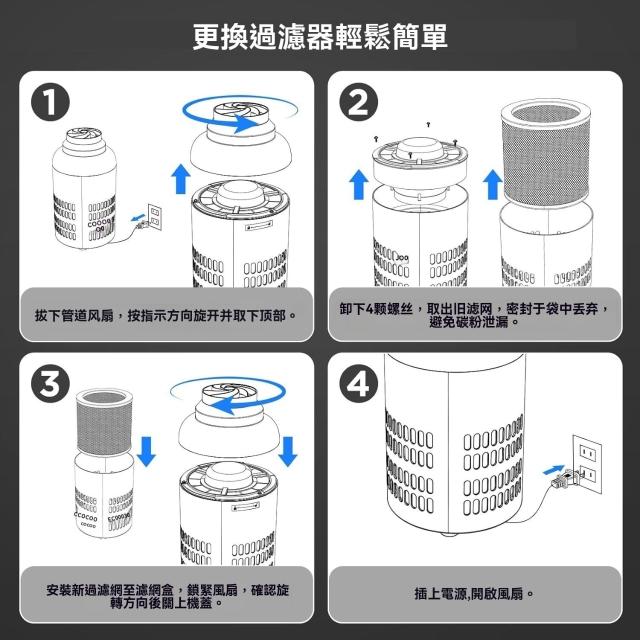 更換過濾器輕鬆簡單

1

拔下管道风扇，按指示方向旋开并取下顶部。

2

卸下4颗螺丝，取出旧滤网，密封于袋中丢弃，避免碳粉泄漏。

3

安裝新過濾網至濾網盒，鎖緊風扇，確認旋轉方向後關上機蓋。

4

插上電源,開啟風扇。