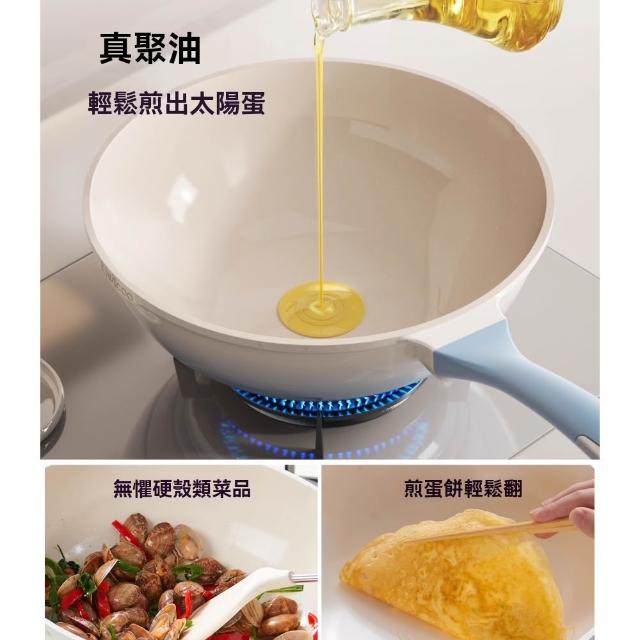 真聚油
輕鬆煎出太陽蛋

無懼硬殼類菜品

煎蛋餅輕鬆翻