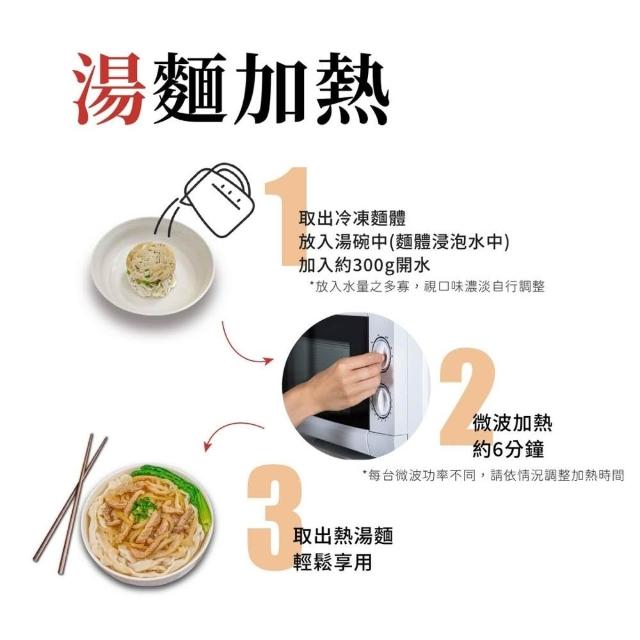 湯麵加熱

1
取出冷凍麵體
放入湯碗中(麵體浸泡水中)
加入約300g開水
*放入水量之多寡，視口味濃淡自行調整

2
微波加熱
約6分鐘
*每台微波功率不同，請依情況調整加熱時間

3
取出熱湯麵
輕鬆享用