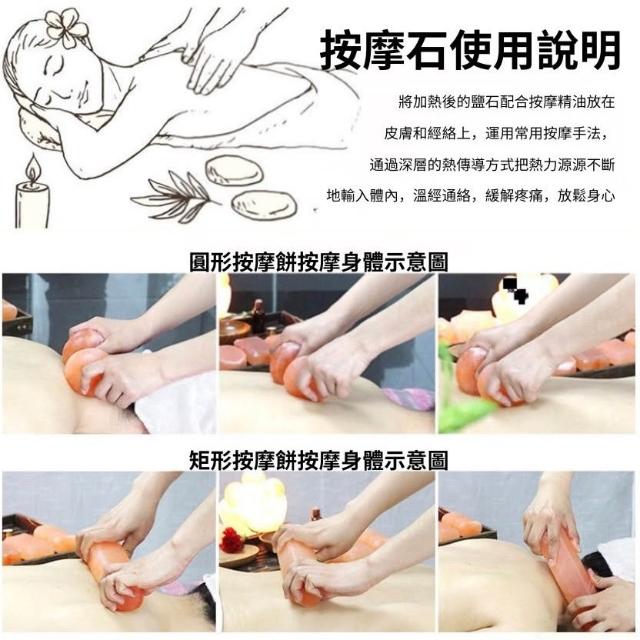 按摩石使用說明

將加熱後的鹽石配合按摩精油放在皮膚和經絡上，運用常用按摩手法，通過深層的熱傳導方式把熱力源源不斷地輸入體內，溫經通絡，緩解疼痛，放鬆身心

圓形按摩餅按摩身體示意圖

矩形按摩餅按摩身體示意圖