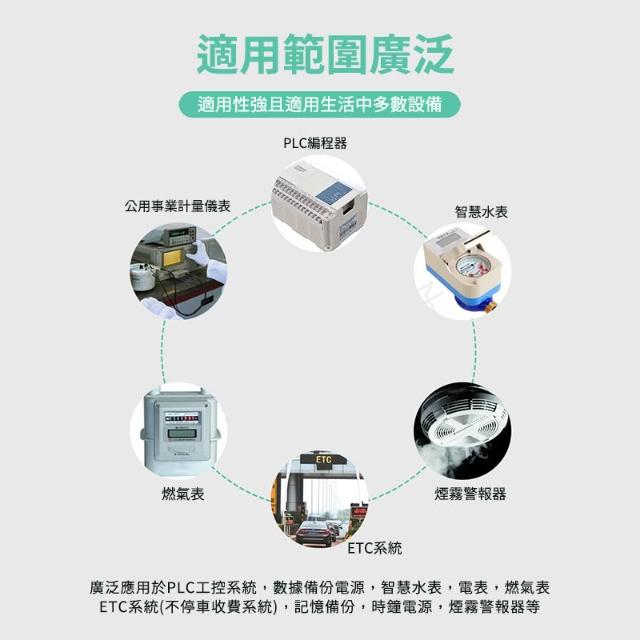 適用範圍廣泛

適用性強且適用生活中多數設備

PLC編程器

公用事業計量儀表

智慧水表

燃氣表

ETC

煙霧警報器

ETC系統

廣泛應用於PLC工控系統，數據備份電源，智慧水表，電表，燃氣表 ETC系統(不停車收費系統)，記憶備份，時鐘電源，煙霧警報器等