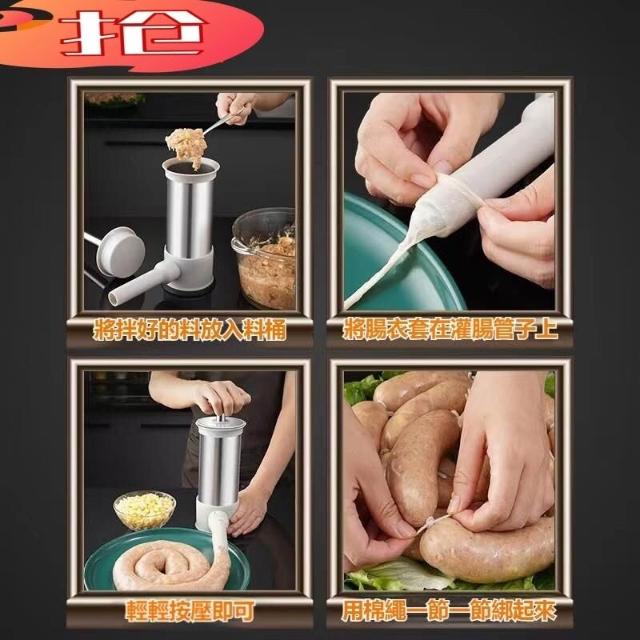 抢

將拌好的料放入料桶

將腸衣套在灌腸管子上

輕輕按壓即可

用棉繩一節一節綁起來