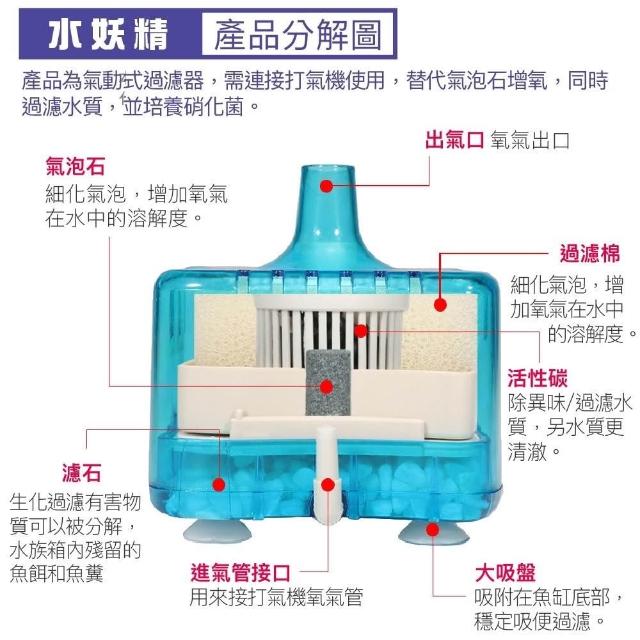 水妖精 產品分解圖

產品為氣動式過濾器，需連接打氣機使用，替代氣泡石增氧，同時過濾水質，並培養硝化菌。

出氣口 氧氣出口

氣泡石
細化氣泡，增加氧氣在水中的溶解度。

過濾棉
細化氣泡，增加氧氣在水中的溶解度。

活性碳
除異味/過濾水質，另水質更清澈。

濾石
生化過濾有害物質可以被分解，水族箱內殘留的魚餌和魚糞

進氣管接口
用來接打氣機氧氣管

大吸盤
吸附在魚缸底部，穩定吸便過濾。