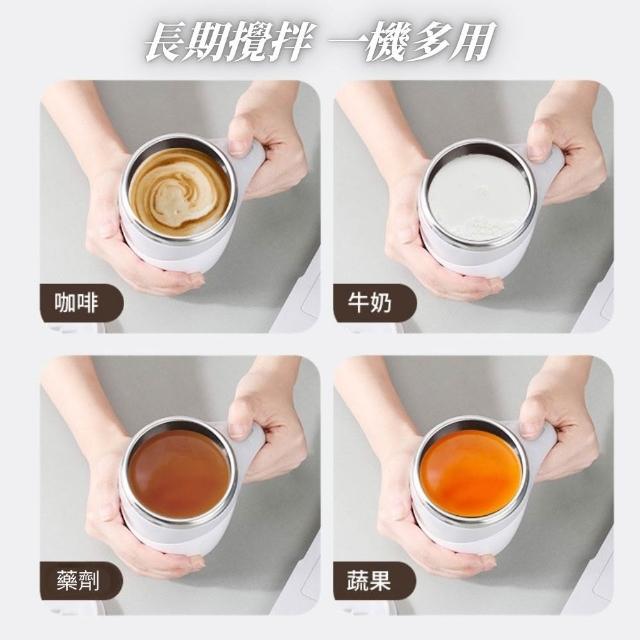 長期攪拌 一機多用

咖啡

牛奶

藥劑

蔬果