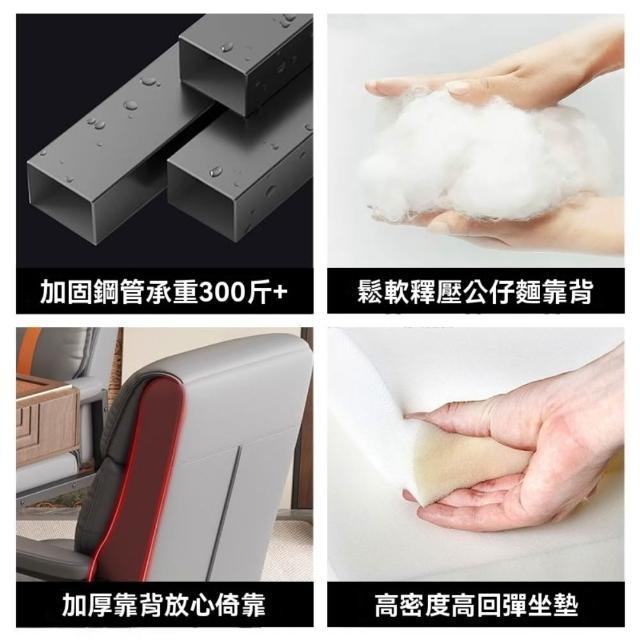 加固鋼管承重300斤+

鬆軟釋壓公仔麵靠背

加厚靠背放心倚靠

高密度高回彈坐墊