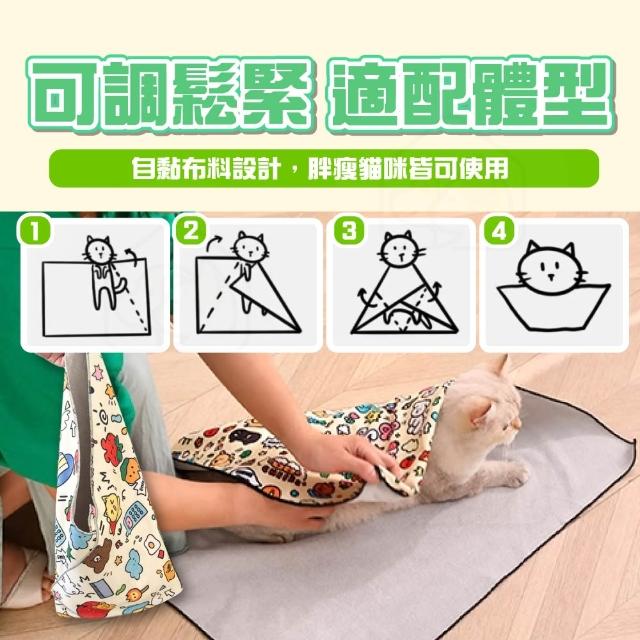 可調鬆緊 適配體型

自黏布料設計，胖瘦貓咪皆可使用

1

2

3

4