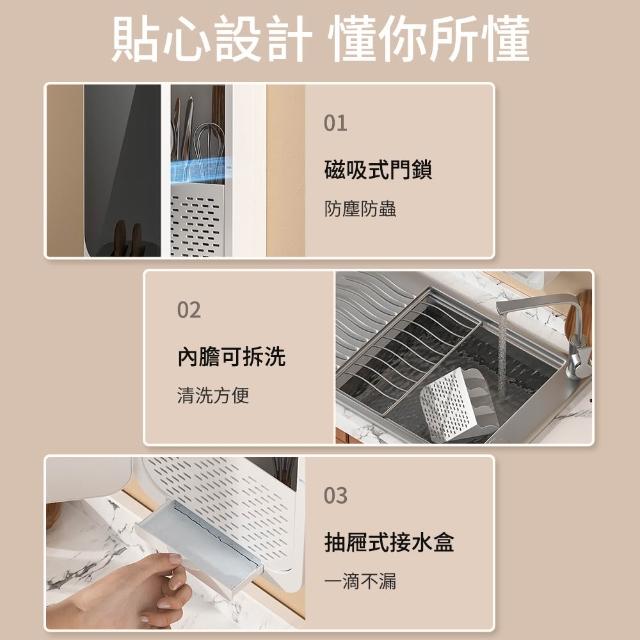 貼心設計 懂你所懂

01

磁吸式門鎖

防塵防蟲

02

內膽可拆洗

清洗方便

03

抽屜式接水盒

一滴不漏