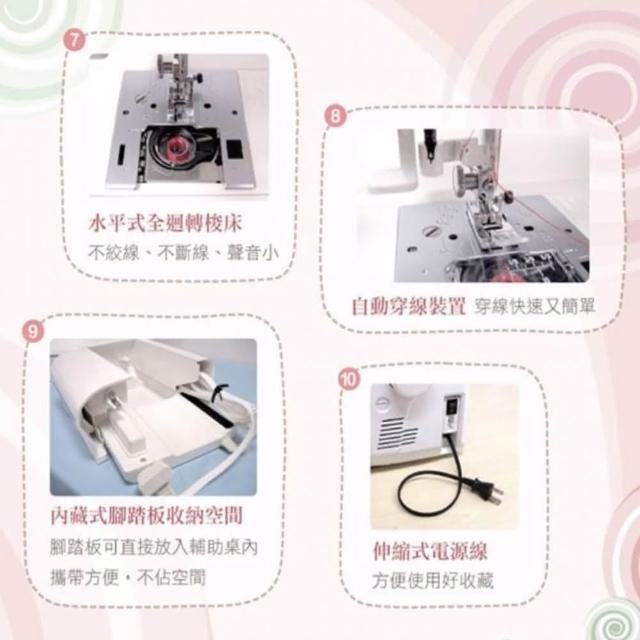 7

水平式全迴轉梭床

不絞線、不斷線、聲音小

8

自動穿線裝置 穿線快速又簡單

9

內藏式腳踏板收納空間

腳踏板可直接放入輔助桌內

攜帶方便，不佔空間

10

伸縮式電源線

方便使用好收藏