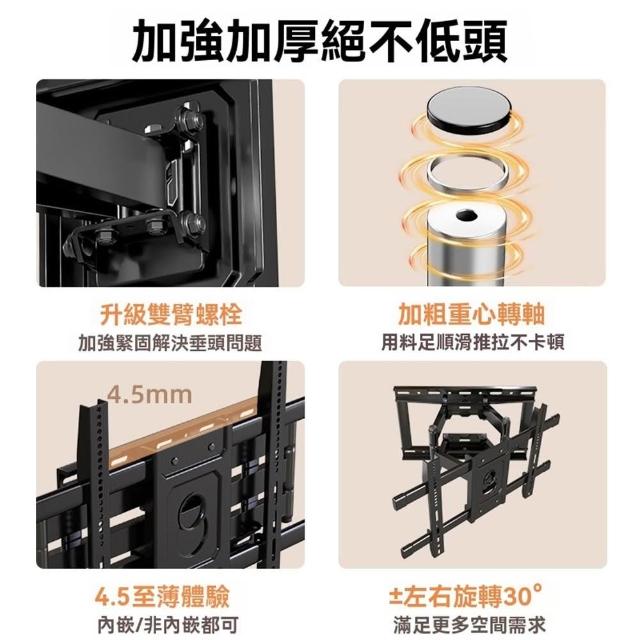 加強加厚絕不低頭

升級雙臂螺栓
加強緊固解決垂頭問題

加粗重心轉軸
用料足順滑推拉不卡頓

4.5mm

4.5至薄體驗
內嵌/非內嵌都可

±左右旋轉30°
滿足更多空間需求