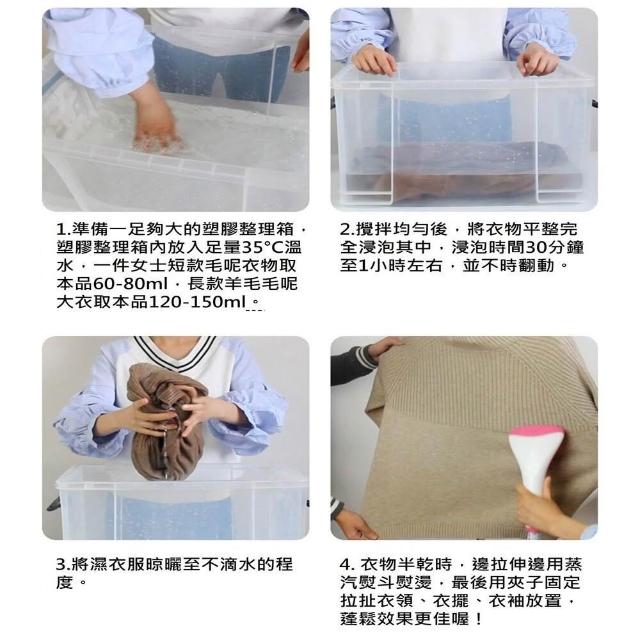 1.準備一足夠大的塑膠整理箱，塑膠整理箱內放入足量35°C溫水，一件女士短款毛呢衣物取本品60-80ml，長款羊毛毛呢大衣取本品120-150ml。

2.攪拌均勻後，將衣物平整完全浸泡其中，浸泡時間30分鐘至1小時左右，並不時翻動。

3.將濕衣服晾曬至不滴水的程度。

4. 衣物半乾時，邊拉伸邊用蒸汽熨斗熨燙，最後用夾子固定拉扯衣領、衣擺、衣袖放置，蓬鬆效果更佳喔！