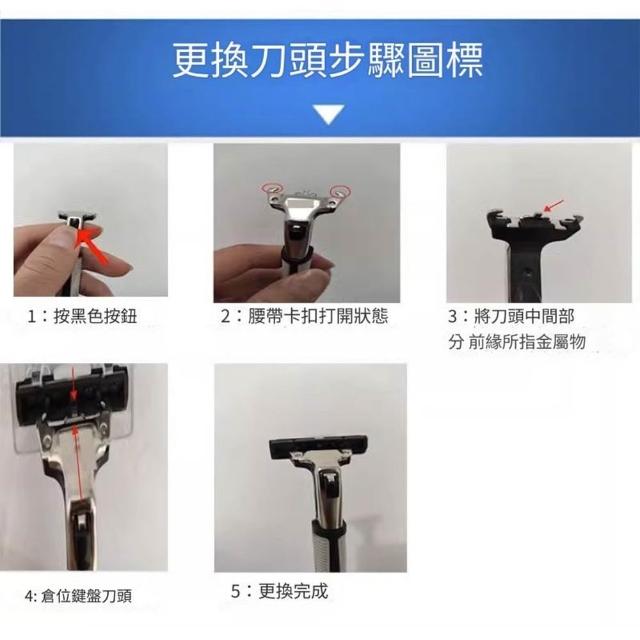 更換刀頭步驟圖標

1：按黑色按鈕

2：腰帶卡扣打開狀態

3：將刀頭中間部分 前緣所指金屬物

4: 倉位鍵盤刀頭

5：更換完成