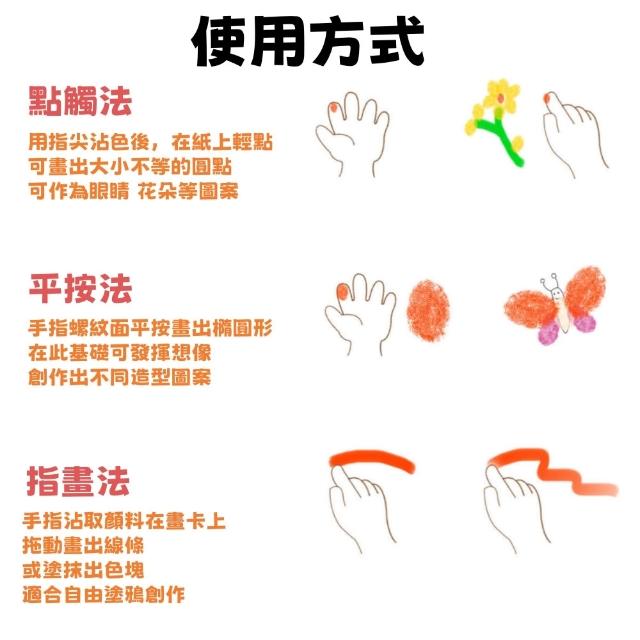 使用方式

點觸法

用指尖沾色後，在紙上輕點
可畫出大小不等的圓點
可作為眼睛 花朵等圖案

平按法

手指螺紋面平按畫出橢圓形
在此基礎可發揮想像
創作出不同造型圖案

指畫法

手指沾取顏料在畫卡上
拖動畫出線條
或塗抹出色塊
適合自由塗鴉創作