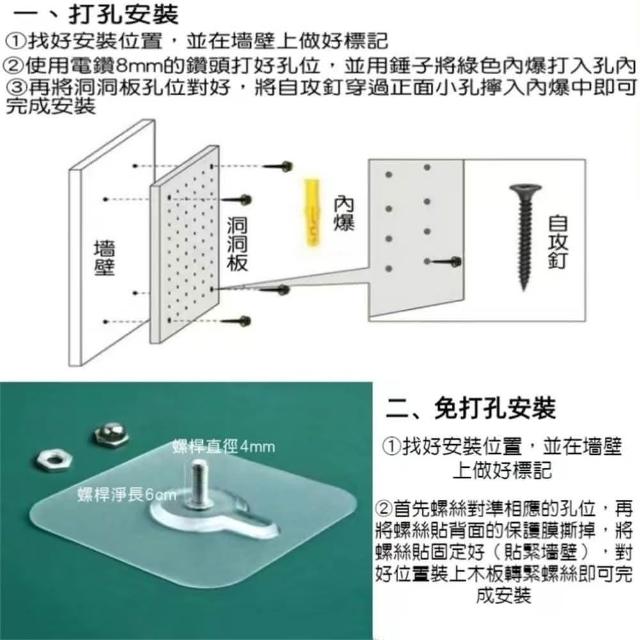 一、打孔安裝

①找好安裝位置，並在墻壁上做好標記

②使用電鑽8mm的鑽頭打好孔位，並用錘子將綠色內爆打入孔內

③再將洞洞板孔位對好，將自攻釘穿過正面小孔擰入內爆中即可完成安裝

墻壁

洞洞板

內爆

自攻釘

螺桿直徑4mm

螺桿淨長6cm

二、免打孔安裝

①找好安裝位置，並在墻壁上做好標記

②首先螺絲對準相應的孔位，再將螺絲貼背面的保護膜撕掉，將螺絲貼固定好（貼緊墻壁），對好位置裝上木板轉緊螺絲即可完成安裝