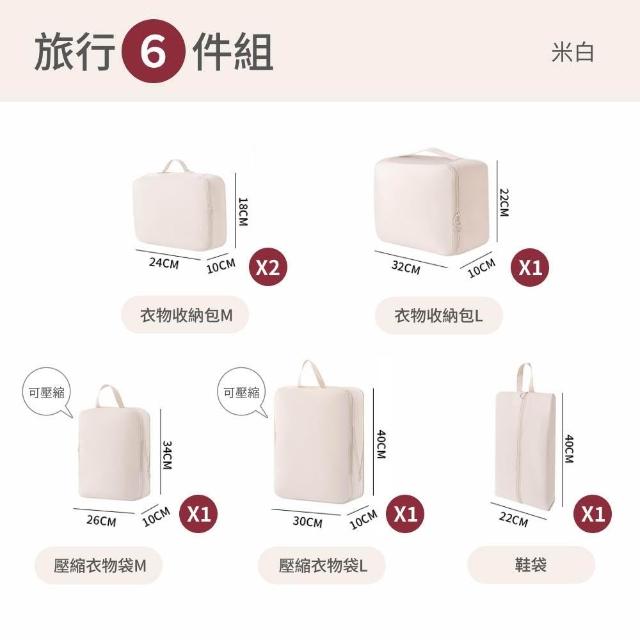 旅行 6 件組

米白

18CM
24CM
10CM
X2
衣物收納包M

22CM
32CM
10CM
X1
衣物收納包L

可壓縮
34CM
26CM
10CM
X1
壓縮衣物袋M

可壓縮
40CM
30CM
10CM
X1
壓縮衣物袋L

40CM
22CM
X1
鞋袋