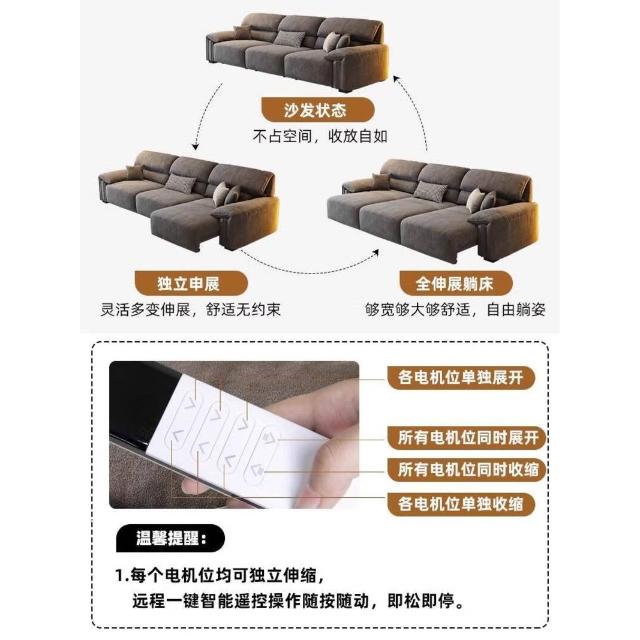 沙发状态
不占空间，收放自如

独立申展
灵活多变伸展，舒适无约束

全伸展躺床
够宽够大够舒适，自由躺姿

各电机位单独展开
所有电机位同时展开
所有电机位同时收缩
各电机位单独收缩

温馨提醒：
1.每个电机位均可独立伸缩，
远程一键智能遥控操作随按随动，即松即停。