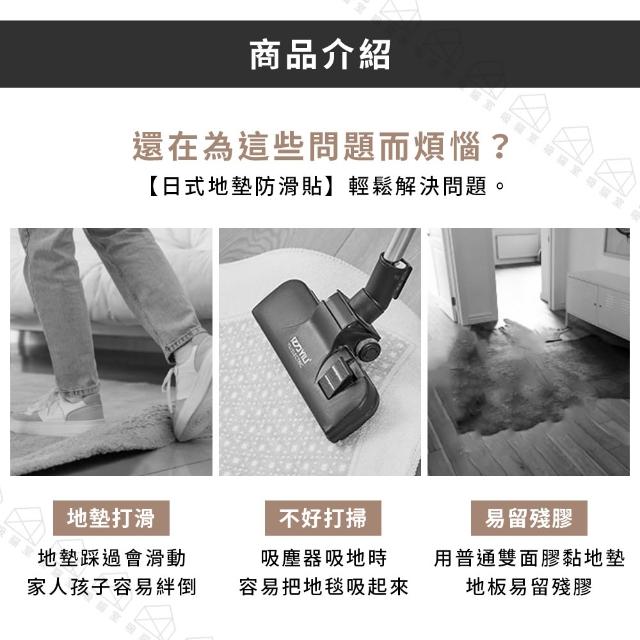 商品介紹

還在為這些問題而煩惱？
【日式地墊防滑貼】輕鬆解決問題。

地墊打滑
地墊踩過會滑動
家人孩子容易絆倒

不好打掃
吸塵器吸地時
容易把地毯吸起來

易留殘膠
用普通雙面膠黏地墊
地板易留殘膠