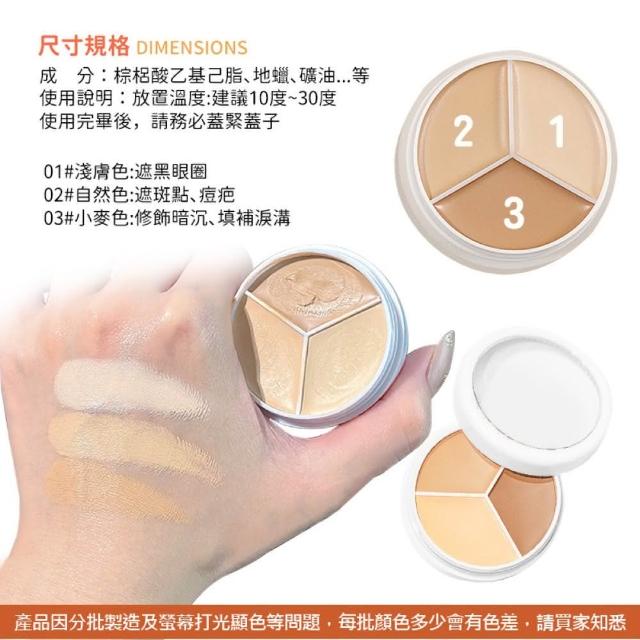 尺寸規格 DIMENSIONS

成　分：棕梠酸乙基己脂、地蠟、礦油...等
使用說明：放置溫度:建議10度~30度
使用完畢後，請務必蓋緊蓋子

01#淺膚色:遮黑眼圈
02#自然色:遮斑點、痘疤
03#小麥色:修飾暗沉、填補淚溝

2
1
3

產品因分批製造及螢幕打光顯色等問題，每批顏色多少會有色差，請買家知悉