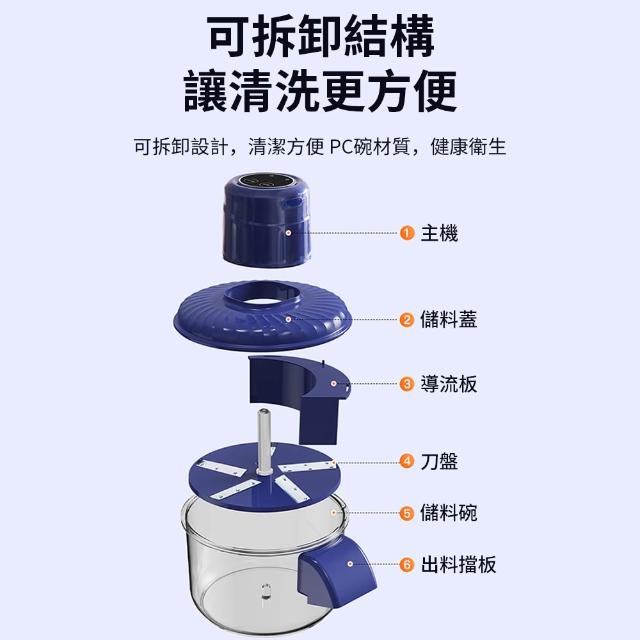 可拆卸結構
讓清洗更方便

可拆卸設計，清潔方便 PC碗材質，健康衛生

1 主機

2 儲料蓋

3 導流板

4 刀盤

5 儲料碗

6 出料擋板