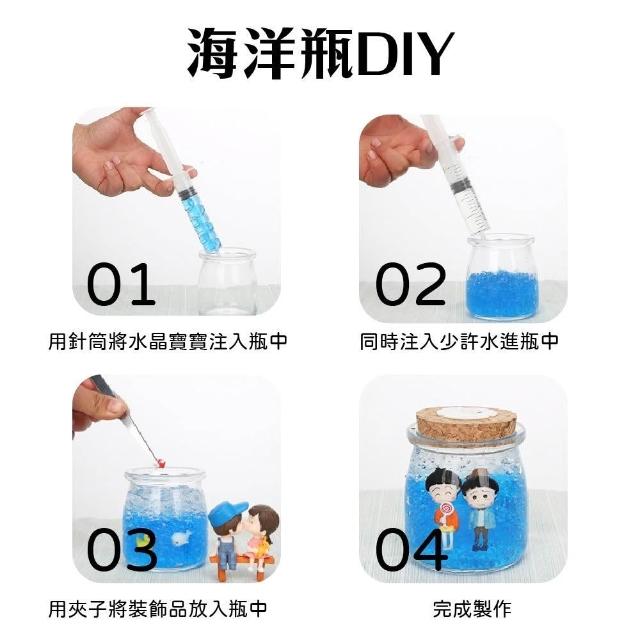 海洋瓶DIY

01

用針筒將水晶寶寶注入瓶中

02

同時注入少許水進瓶中

03

用夾子將裝飾品放入瓶中

04

完成製作