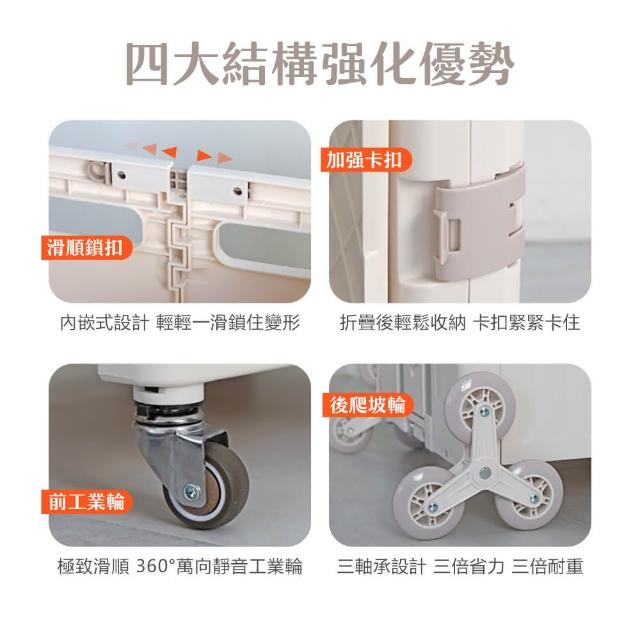 四大結構强化優勢

滑順鎖扣

內嵌式設計 輕輕一滑鎖住變形

加强卡扣

折疊後輕鬆收納 卡扣緊緊卡住

前工業輪

極致滑順 360°萬向靜音工業輪

後爬坡輪

三軸承設計 三倍省力 三倍耐重