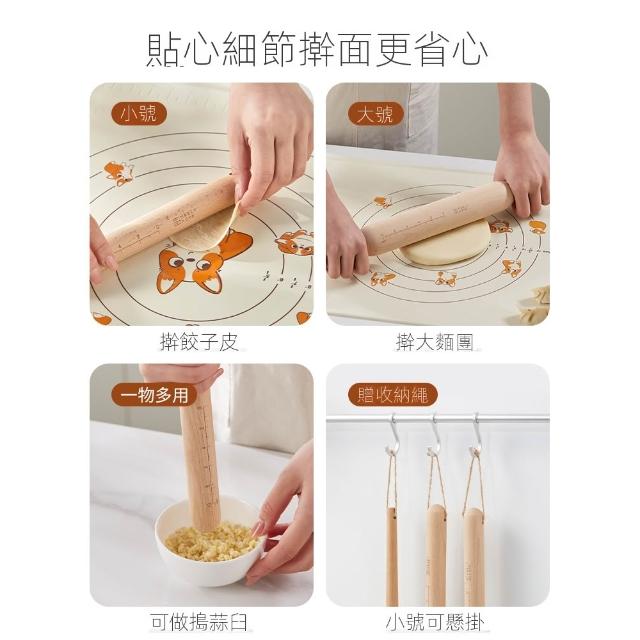 貼心細節擀面更省心

小號

擀餃子皮

大號

擀大麵團

一物多用

可做搗蒜臼

贈收納繩

小號可懸掛