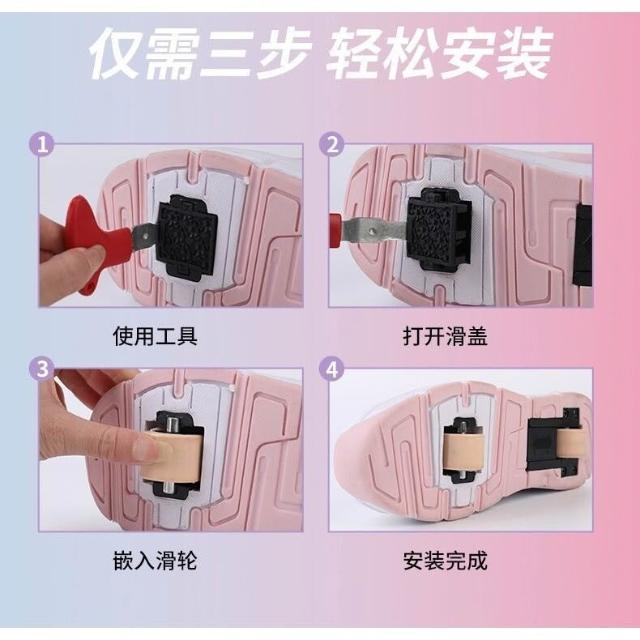 仅需三步 轻松安装

1

使用工具

2

打开滑盖

3

嵌入滑轮

4

安装完成