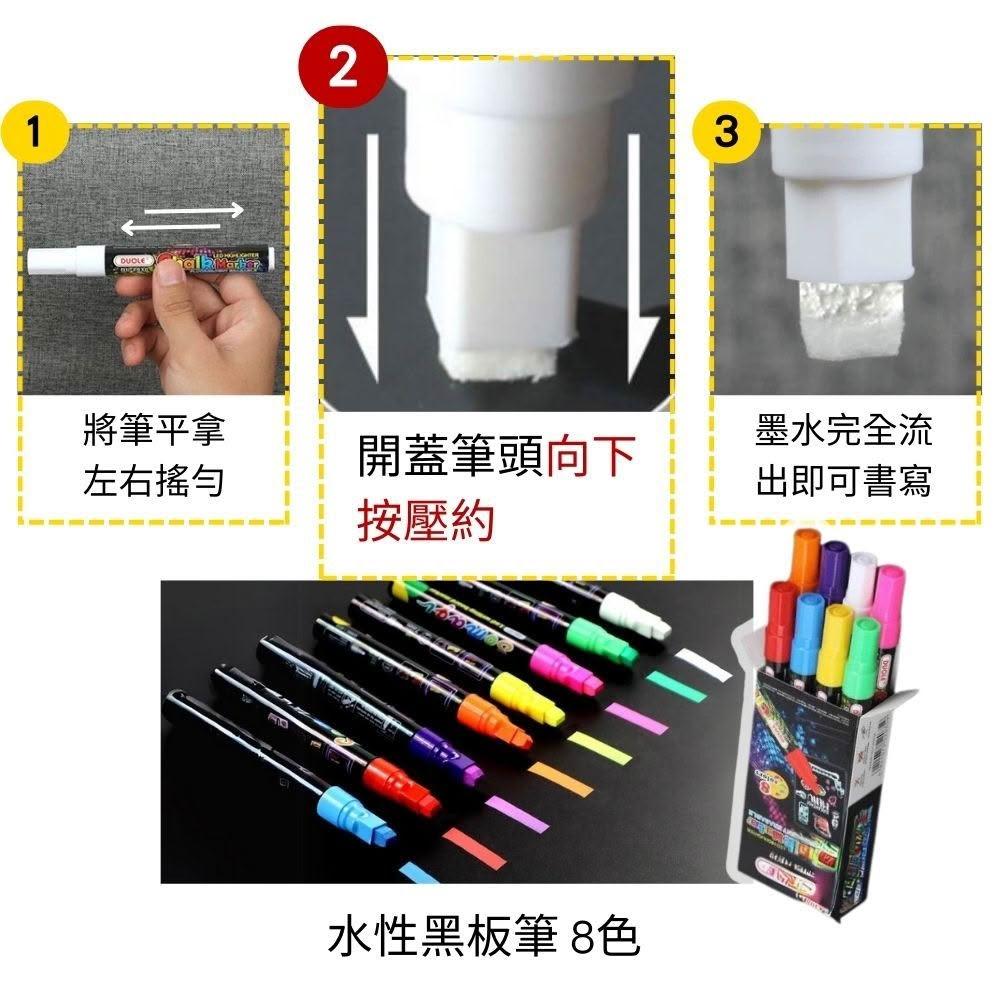 1

DUOLE Chalk Marker

將筆平拿
左右搖勻

2

開蓋筆頭向下
按壓約

3

墨水完全流
出即可書寫

水性黑板筆 8色