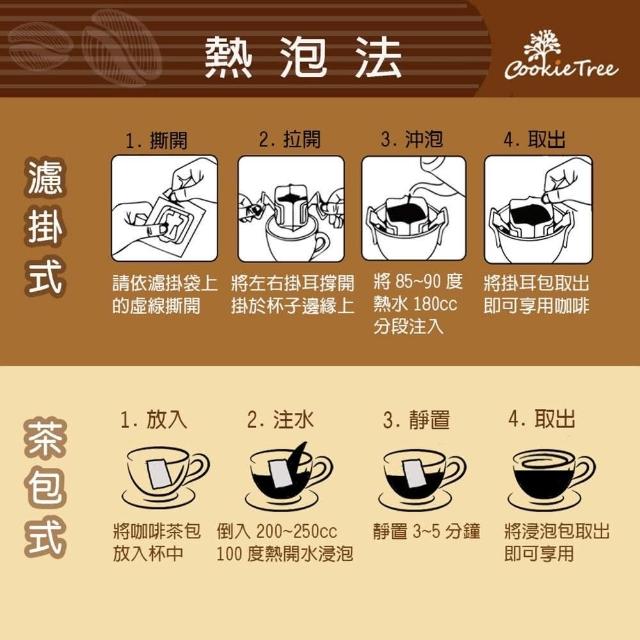 熱泡法

CookieTree

濾掛式

1. 撕開
請依濾掛袋上的虛線撕開

2. 拉開
將左右掛耳撐開掛於杯子邊緣上

3. 沖泡
將 85~90 度熱水 180cc 分段注入

4. 取出
將掛耳包取出即可享用咖啡

茶包式

1. 放入
將咖啡茶包放入杯中

2. 注水
倒入 200~250cc 100 度熱開水浸泡

3. 靜置
靜置 3~5 分鐘

4. 取出
將浸泡包取出即可享用