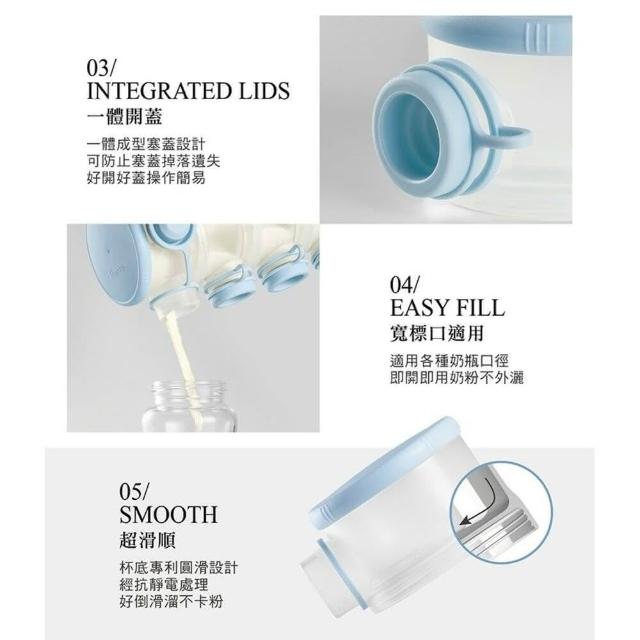 03/
INTEGRATED LIDS
一體開蓋

一體成型塞蓋設計
可防止塞蓋掉落遺失
好開好蓋操作簡易

04/
EASY FILL
寬標口適用

適用各種奶瓶口徑
即開即用奶粉不外灑

05/
SMOOTH
超滑順

杯底專利圓滑設計
經抗靜電處理
好倒滑溜不卡粉