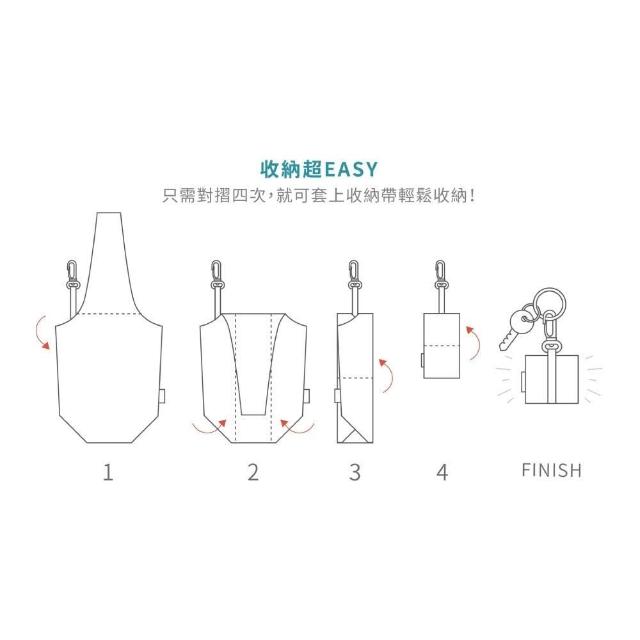 收納超EASY
只需對摺四次，就可套上收納帶輕鬆收納！

1

2

3

4

FINISH