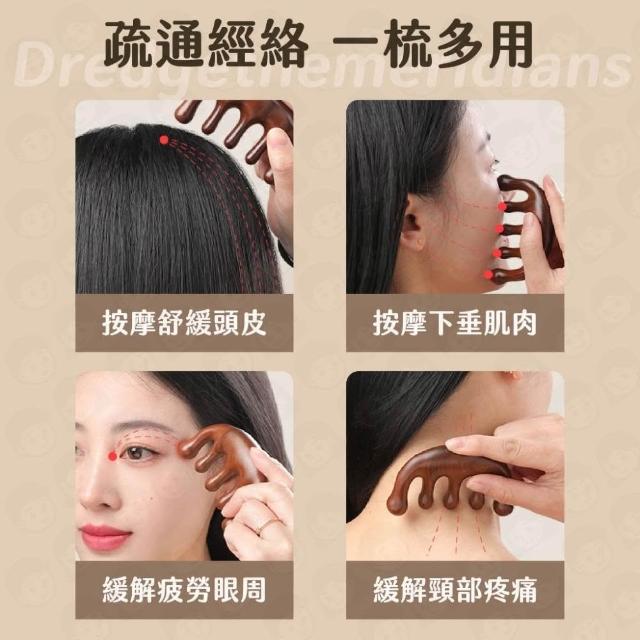 疏通經絡 一梳多用

Dredgethemeridians

按摩舒緩頭皮

按摩下垂肌肉

緩解疲勞眼周

緩解頸部疼痛