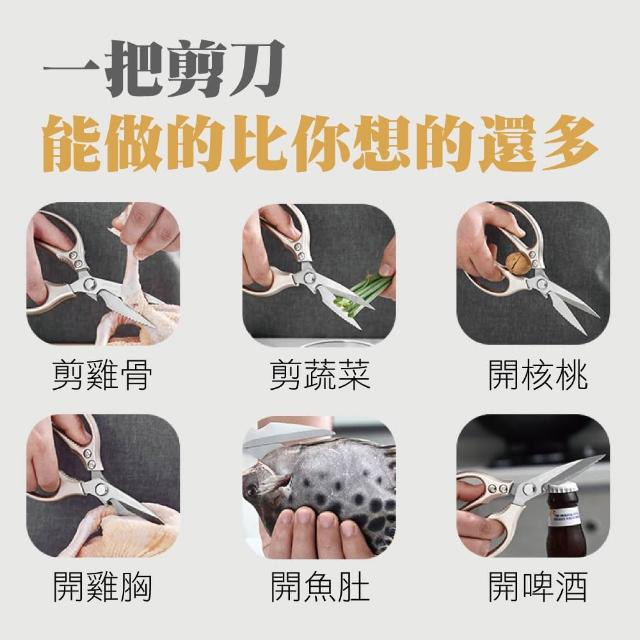 一把剪刀
能做的比你想的還多

剪雞骨

剪蔬菜

開核桃

開雞胸

開魚肚

開啤酒